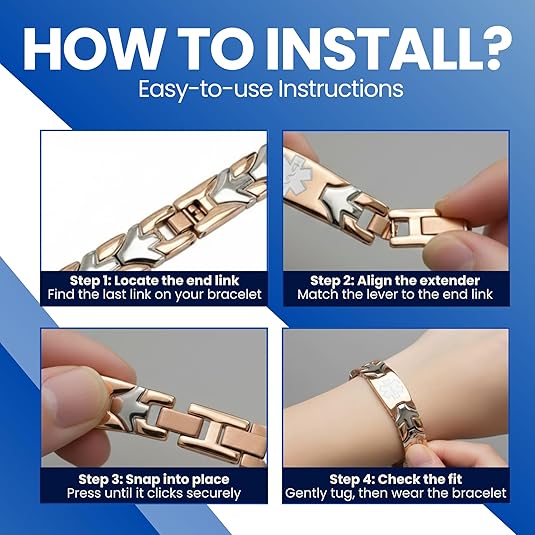 HOW TO INSTALL?
Easy-to-use Instructions

Step 1: Locate the end link
Find the last link on your bracelet

Step 2: Align the extender
Match the lever to the end link

Step 3: Snap into place
Press until it clicks securely

Step 4: Check the fit
Gently tug, then wear the bracelet