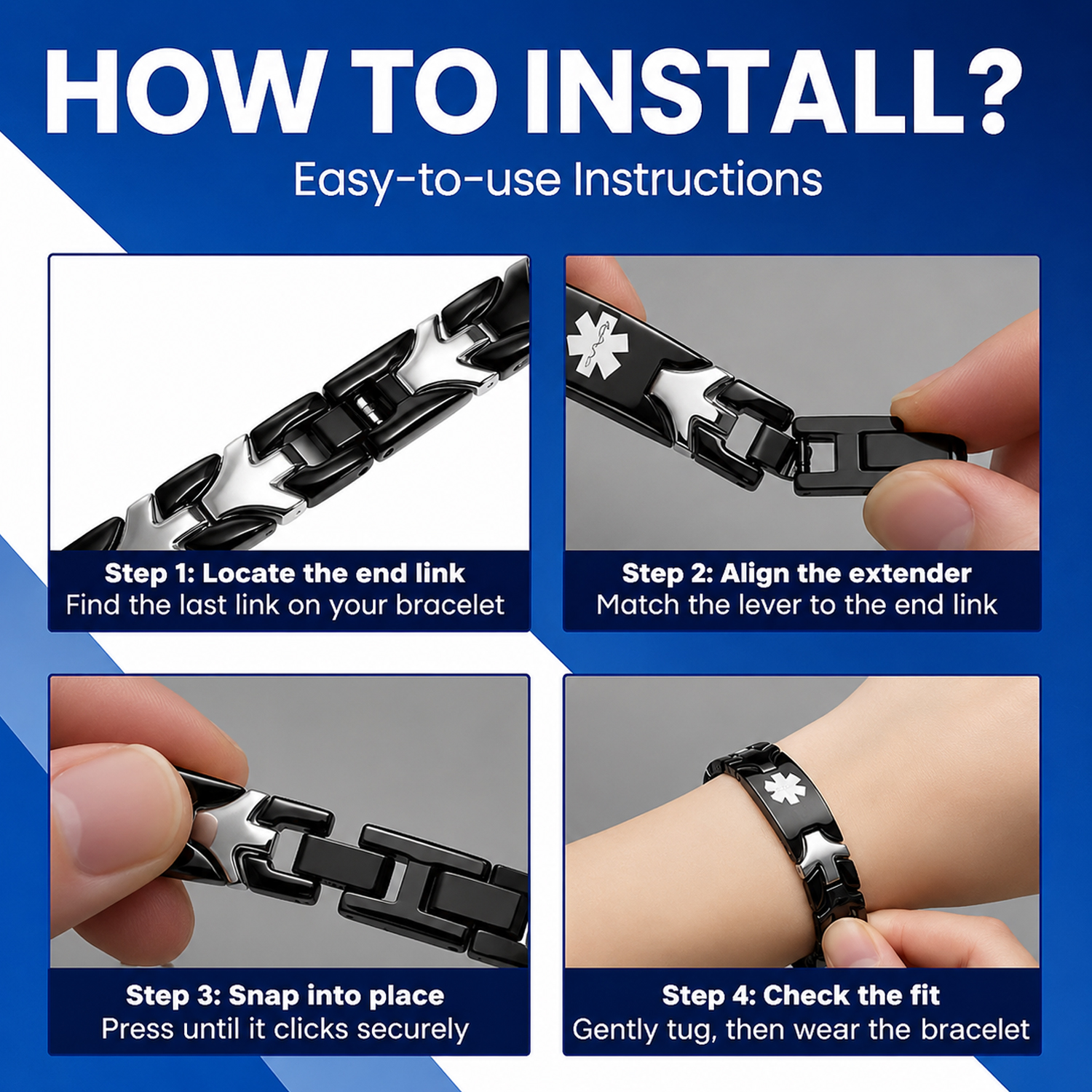 HOW TO INSTALL?

Easy-to-use Instructions

Step 1: Locate the end link
Find the last link on your bracelet

Step 2: Align the extender
Match the lever to the end link

Step 3: Snap into place
Press until it clicks securely

Step 4: Check the fit
Gently tug, then wear the bracelet